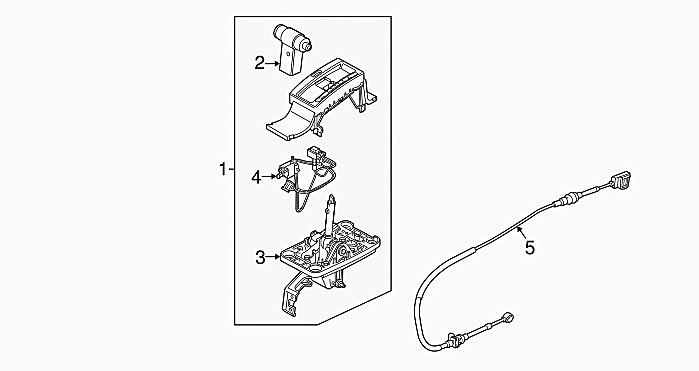 2
1
4
3
5